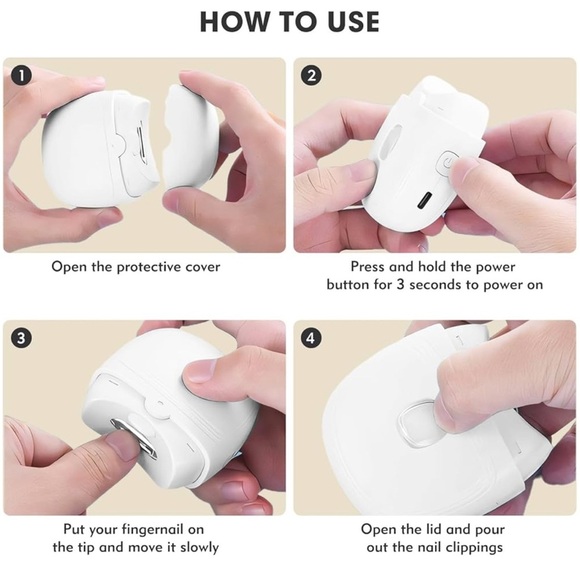 HOW TO USE

1
Open the protective cover

2
Press and hold the power button for 3 seconds to power on

3
Put your fingernail on the tip and move it slowly

4
Open the lid and pour out the nail clippings